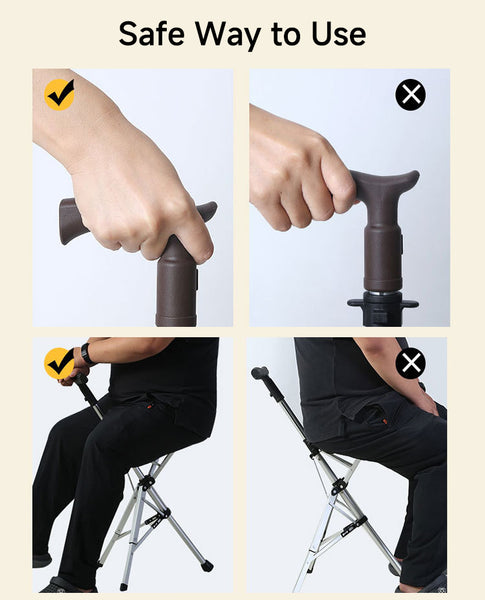 Safe Way to Use