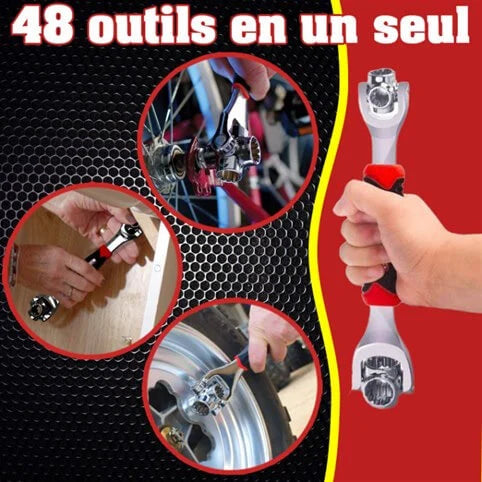 48 outils en un seul